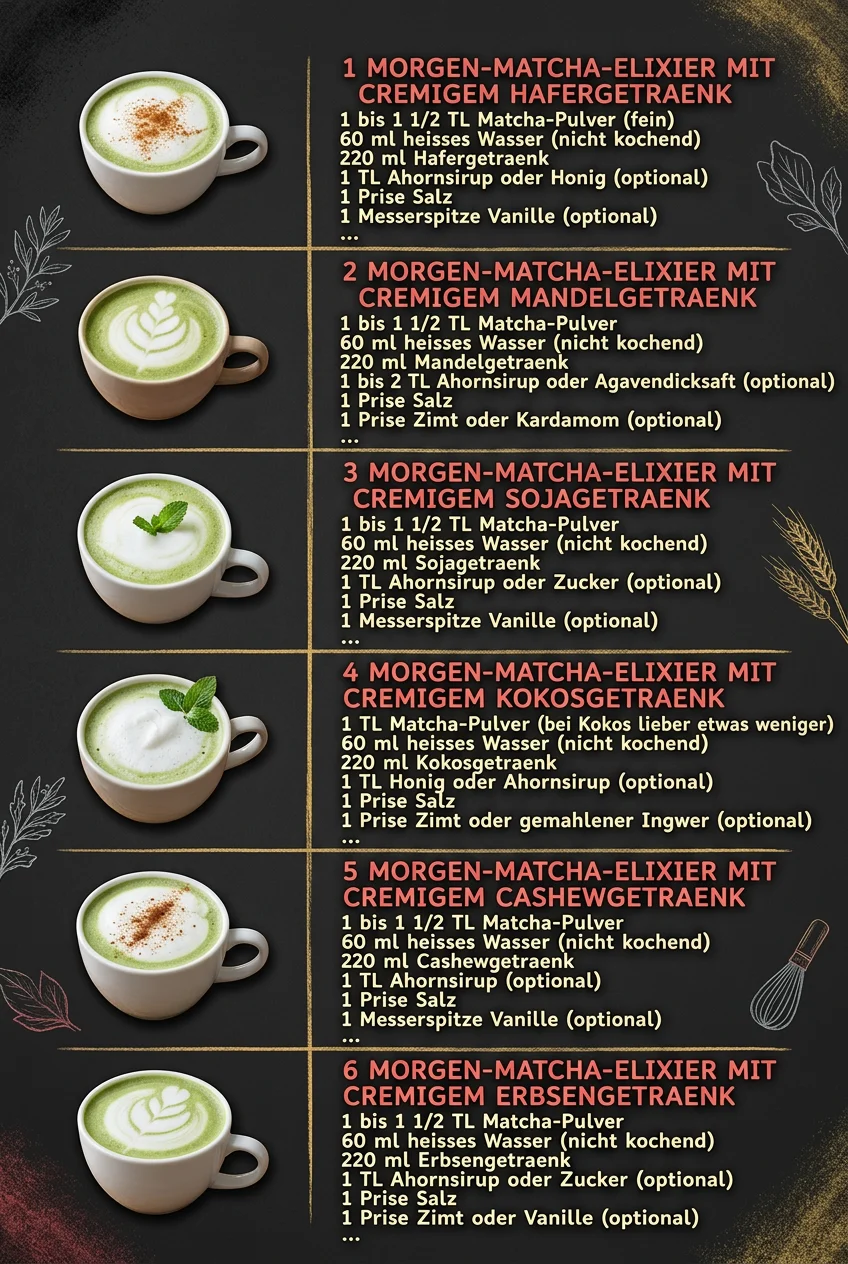 1 MORGEN-MATCHA-ELIXIER MIT CREMIGEM HAFERGETRAENK
1 bis 1 1/2 TL Matcha-Pulver (fein)
60 ml heisses Wasser (nicht kochend)
220 ml Hafergetraenk
1 TL Ahornsirup oder Honig (optional)
1 Prise Salz
1 Messerspitze Vanille (optional)
...

2 MORGEN-MATCHA-ELIXIER MIT CREMIGEM MANDELGETRAENK
1 bis 1 1/2 TL Matcha-Pulver
60 ml heisses Wasser (nicht kochend)
220 ml Mandelgetraenk
1 bis 2 TL Ahornsirup oder Agavendicksaft (optional)
1 Prise Salz
1 Prise Zimt oder Kardamom (optional)
...

3 MORGEN-MATCHA-ELIXIER MIT CREMIGEM SOJAGETRAENK
1 bis 1 1/2 TL Matcha-Pulver
60 ml heisses Wasser (nicht kochend)
220 ml Sojagetraenk
1 TL Ahornsirup oder Zucker (optional)
1 Prise Salz
1 Messerspitze Vanille (optional)
...

4 MORGEN-MATCHA-ELIXIER MIT CREMIGEM KOKOSGETRAENK
1 TL Matcha-Pulver (bei Kokos lieber etwas weniger)
60 ml heisses Wasser (nicht kochend)
220 ml Kokosgetraenk
1 TL Honig oder Ahornsirup (optional)
1 Prise Salz
1 Prise Zimt oder gemahlener Ingwer (optional)
...

5 MORGEN-MATCHA-ELIXIER MIT CREMIGEM CASHEWGETRAENK
1 bis 1 1/2 TL Matcha-Pulver
60 ml heisses Wasser (nicht kochend)
220 ml Cashewgetraenk
1 TL Ahornsirup (optional)
1 Prise Salz
1 Messerspitze Vanille (optional)
...

6 MORGEN-MATCHA-ELIXIER MIT CREMIGEM ERBSENGETRAENK
1 bis 1 1/2 TL Matcha-Pulver
60 ml heisses Wasser (nicht kochend)
220 ml Erbsengetraenk
1 TL Ahornsirup oder Zucker (optional)
1 Prise Salz
1 Prise Zimt oder Vanille (optional)
...