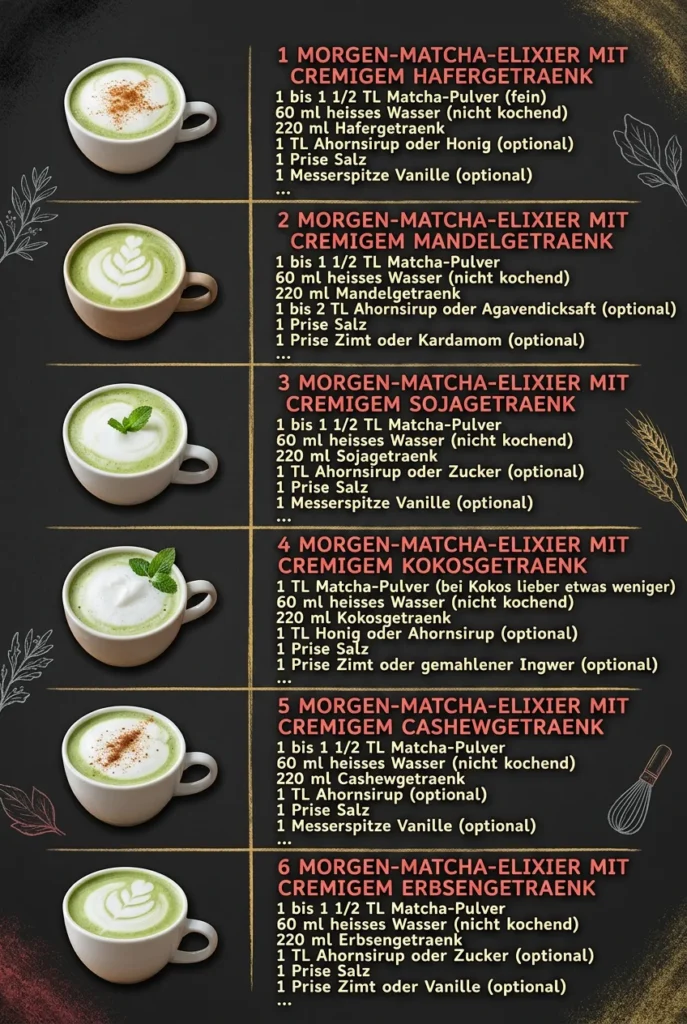 1 MORGEN-MATCHA-ELIXIER MIT CREMIGEM HAFERGETRAENK
1 bis 1 1/2 TL Matcha-Pulver (fein)
60 ml heisses Wasser (nicht kochend)
220 ml Hafergetraenk
1 TL Ahornsirup oder Honig (optional)
1 Prise Salz
1 Messerspitze Vanille (optional)
...

2 MORGEN-MATCHA-ELIXIER MIT CREMIGEM MANDELGETRAENK
1 bis 1 1/2 TL Matcha-Pulver
60 ml heisses Wasser (nicht kochend)
220 ml Mandelgetraenk
1 bis 2 TL Ahornsirup oder Agavendicksaft (optional)
1 Prise Salz
1 Prise Zimt oder Kardamom (optional)
...

3 MORGEN-MATCHA-ELIXIER MIT CREMIGEM SOJAGETRAENK
1 bis 1 1/2 TL Matcha-Pulver
60 ml heisses Wasser (nicht kochend)
220 ml Sojagetraenk
1 TL Ahornsirup oder Zucker (optional)
1 Prise Salz
1 Messerspitze Vanille (optional)
...

4 MORGEN-MATCHA-ELIXIER MIT CREMIGEM KOKOSGETRAENK
1 TL Matcha-Pulver (bei Kokos lieber etwas weniger)
60 ml heisses Wasser (nicht kochend)
220 ml Kokosgetraenk
1 TL Honig oder Ahornsirup (optional)
1 Prise Salz
1 Prise Zimt oder gemahlener Ingwer (optional)
...

5 MORGEN-MATCHA-ELIXIER MIT CREMIGEM CASHEWGETRAENK
1 bis 1 1/2 TL Matcha-Pulver
60 ml heisses Wasser (nicht kochend)
220 ml Cashewgetraenk
1 TL Ahornsirup (optional)
1 Prise Salz
1 Messerspitze Vanille (optional)
...

6 MORGEN-MATCHA-ELIXIER MIT CREMIGEM ERBSENGETRAENK
1 bis 1 1/2 TL Matcha-Pulver
60 ml heisses Wasser (nicht kochend)
220 ml Erbsengetraenk
1 TL Ahornsirup oder Zucker (optional)
1 Prise Salz
1 Prise Zimt oder Vanille (optional)
...